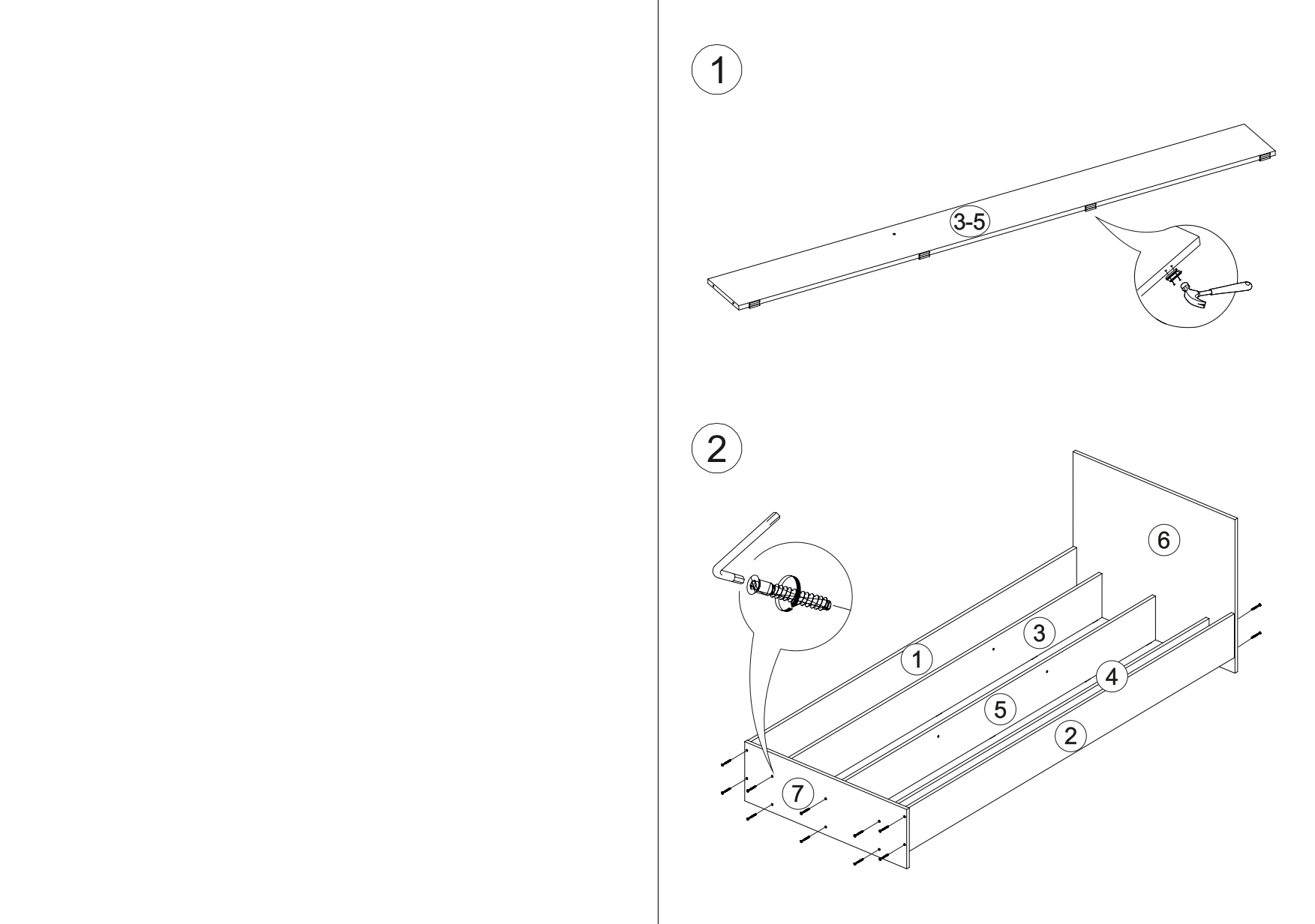 1

3-5

2

6

3

1

4

5

2

7