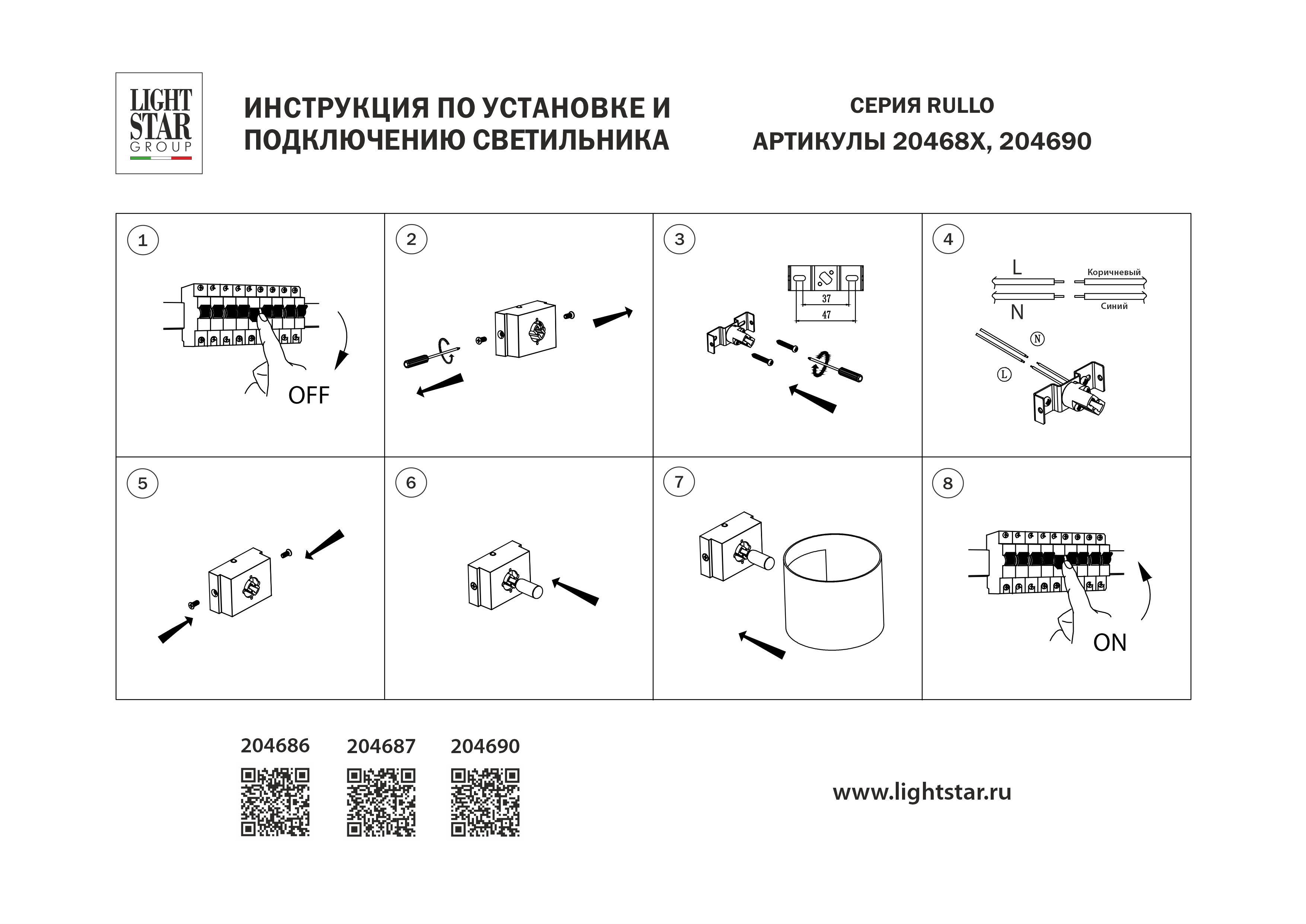 LIGHT STAR GROUP

ИНСТРУКЦИЯ ПО УСТАНОВКЕ И ПОДКЛЮЧЕНИЮ СВЕТИЛЬНИКА

СЕРИЯ RULLO
АРТИКУЛЫ 20468X, 204690

1

OFF

2

3

37
47

4

L
Коричневый
N
Синий
N
L

5

6

7

8

ON

204686

204687

204690

www.lightstar.ru