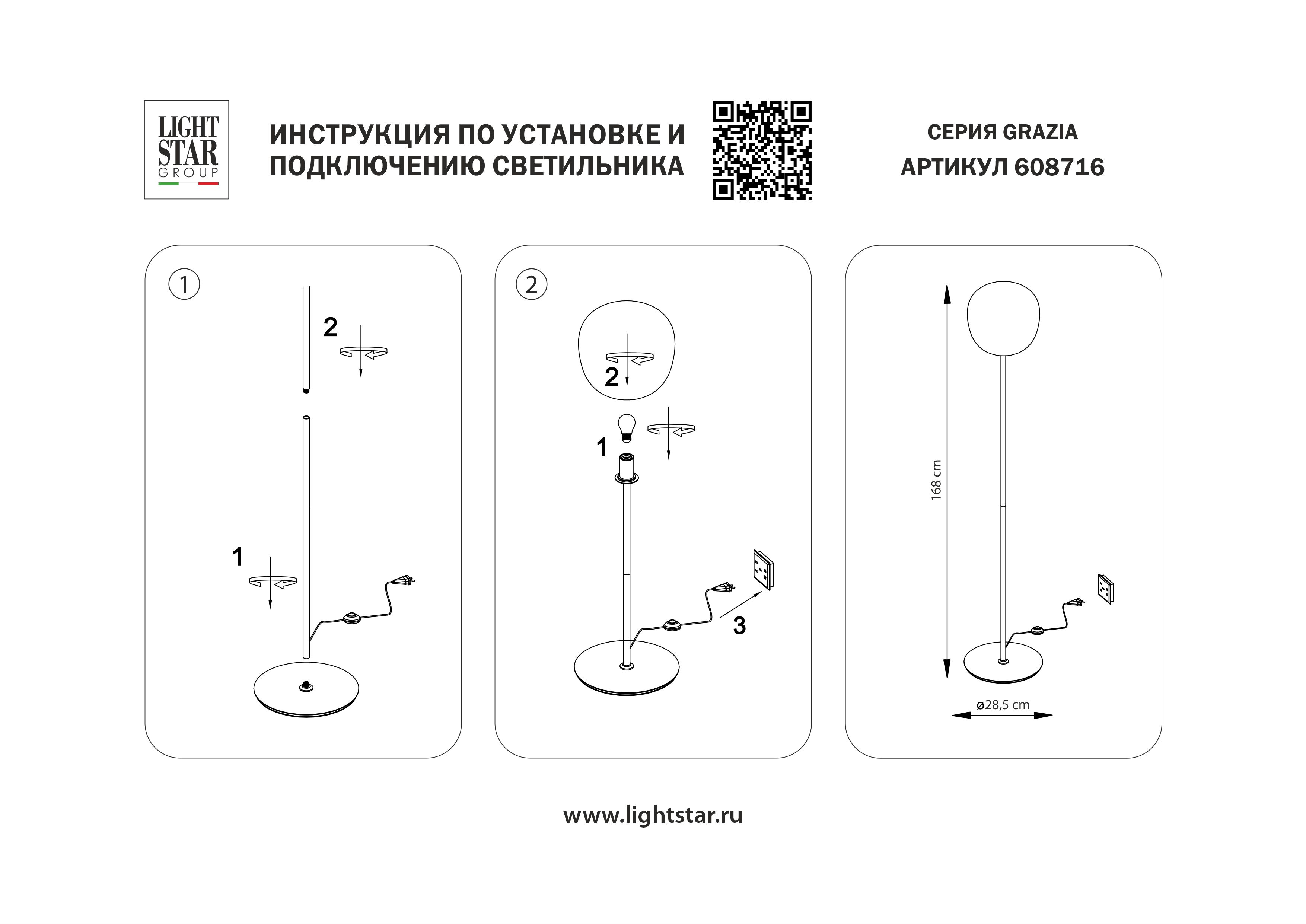 LIGHT STAR GROUP

ИНСТРУКЦИЯ ПО УСТАНОВКЕ И ПОДКЛЮЧЕНИЮ СВЕТИЛЬНИКА

СЕРИЯ GRAZIA
АРТИКУЛ 608716

1

2

1

2

2

1

3

168 cm

ø28,5 cm

www.lightstar.ru