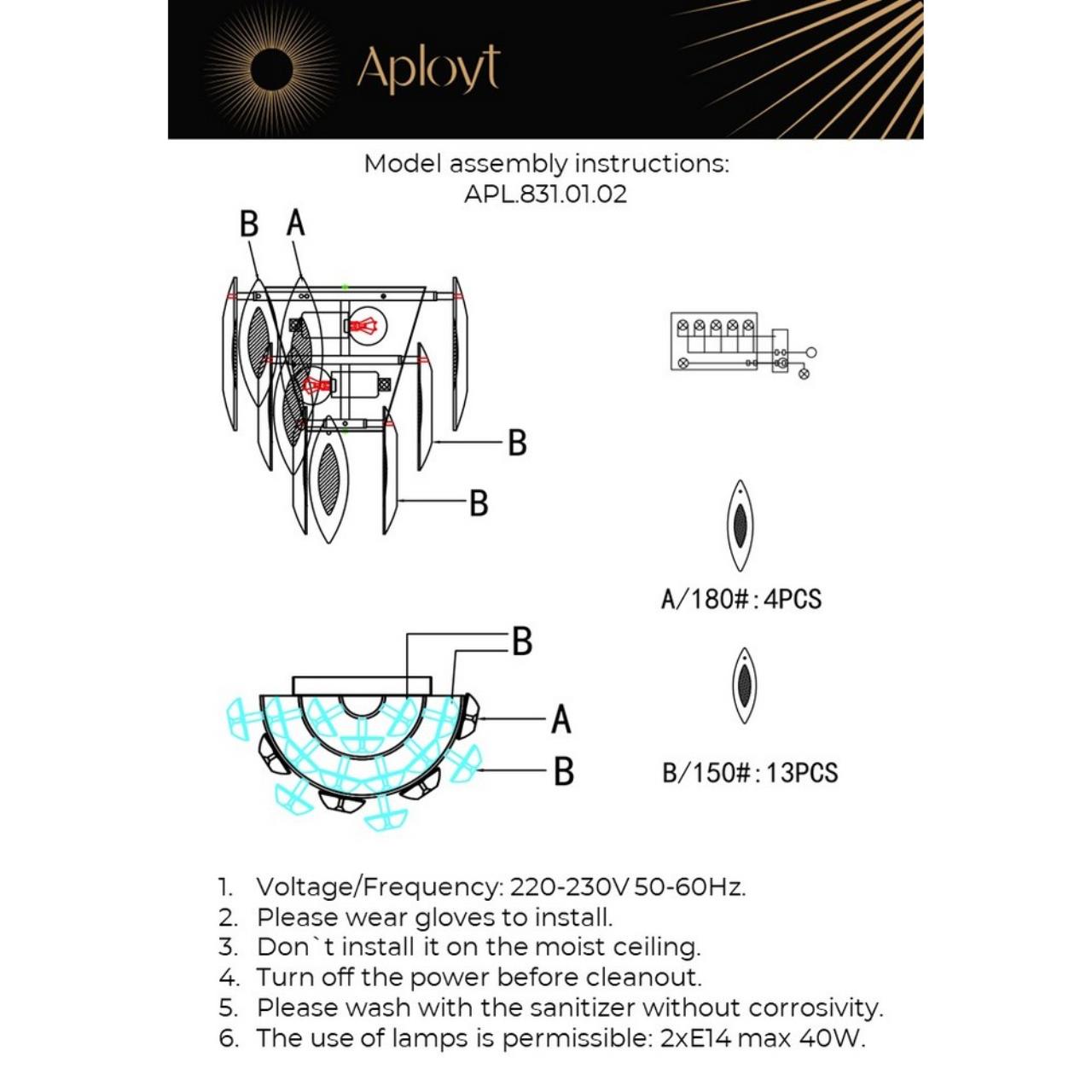 Aployt

Model assembly instructions:
APL.831.01.02

B A

B

B

A/180#:4PCS

B

A

B

B/150#:13PCS

1. Voltage/Frequency: 220-230V 50-60Hz.
2. Please wear gloves to install.
3. Don`t install it on the moist ceiling.
4. Turn off the power before cleanout.
5. Please wash with the sanitizer without corrosivity.
6. The use of lamps is permissible: 2xE14 max 40W.