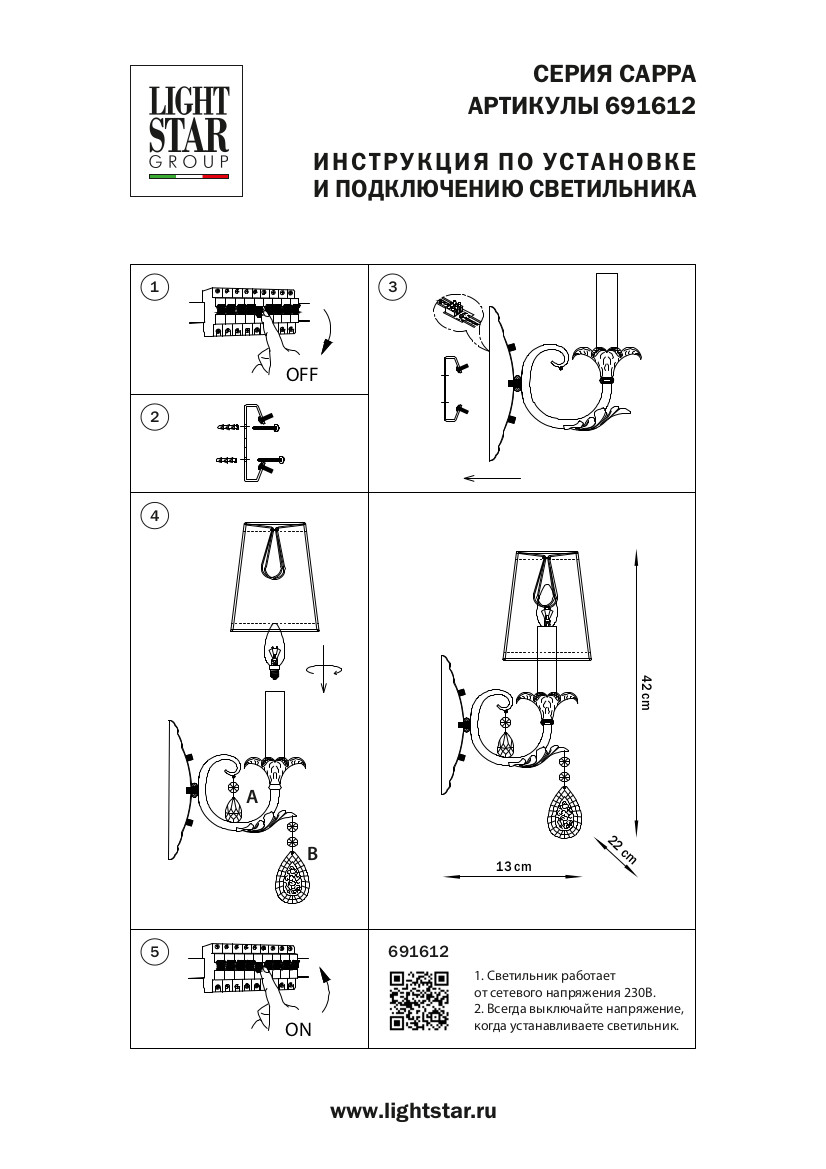 LIGHT STAR GROUP

СЕРИЯ CAPPA
АРТИКУЛЫ 691612

ИНСТРУКЦИЯ ПО УСТАНОВКЕ
И ПОДКЛЮЧЕНИЮ СВЕТИЛЬНИКА

1

OFF

2

3

4

A

B

42 cm

22 cm

13 cm

5

ON

691612

1. Светильник работает от сетевого напряжения 230В.
2. Всегда выключайте напряжение, когда устанавливаете светильник.

www.lightstar.ru